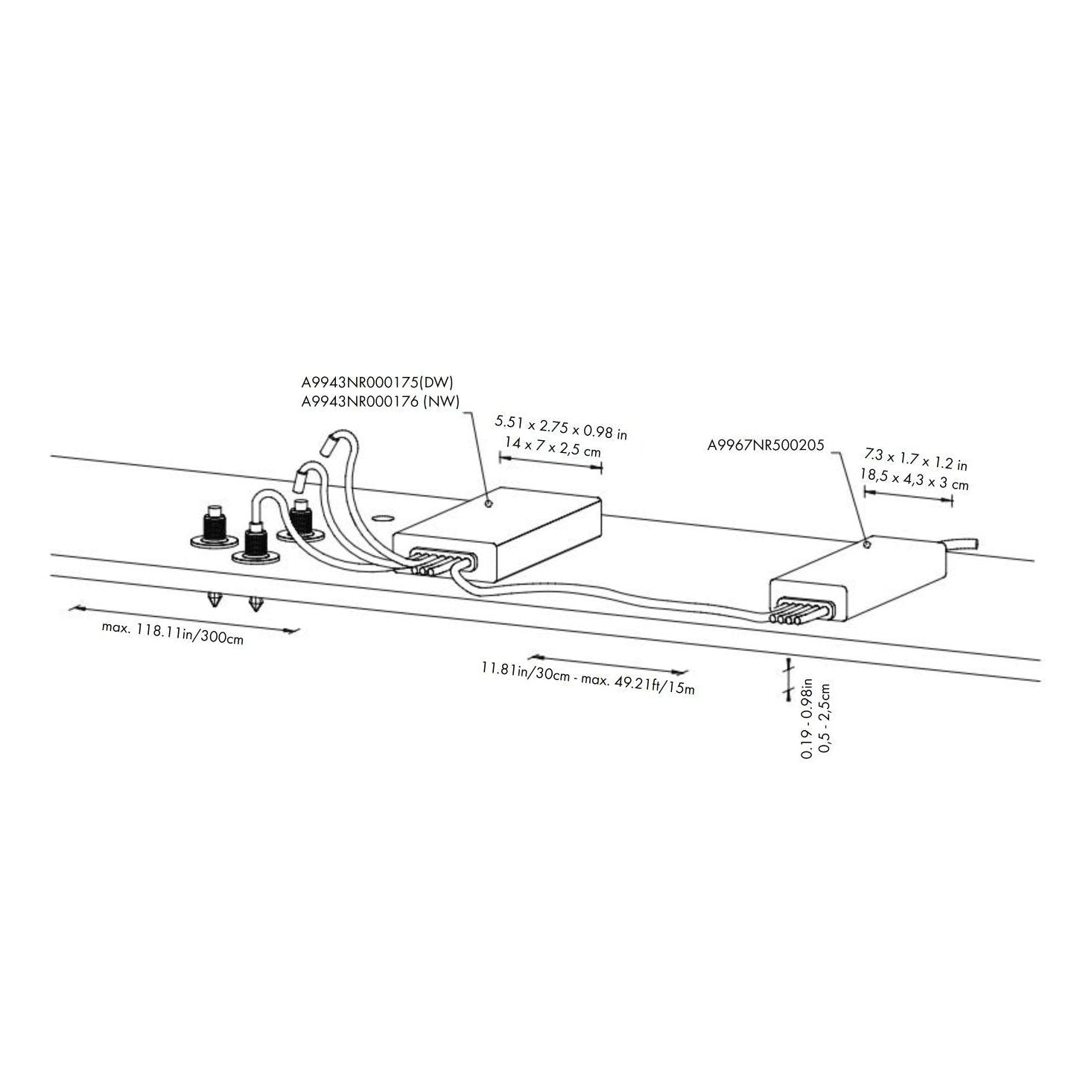 A9943NR000175(DW)
A9943NR000176 (NW)

5.51 x 2.75 x 0.98 in
14 x 7 x 2,5 cm

A9967NR500205

7.3 x 1.7 x 1.2 in
18,5 x 4,3 x 3 cm

max. 118.11in/300cm

11.81in/30cm - max. 49.21ft/15m

0.19 - 0.98in
0,5 - 2,5cm